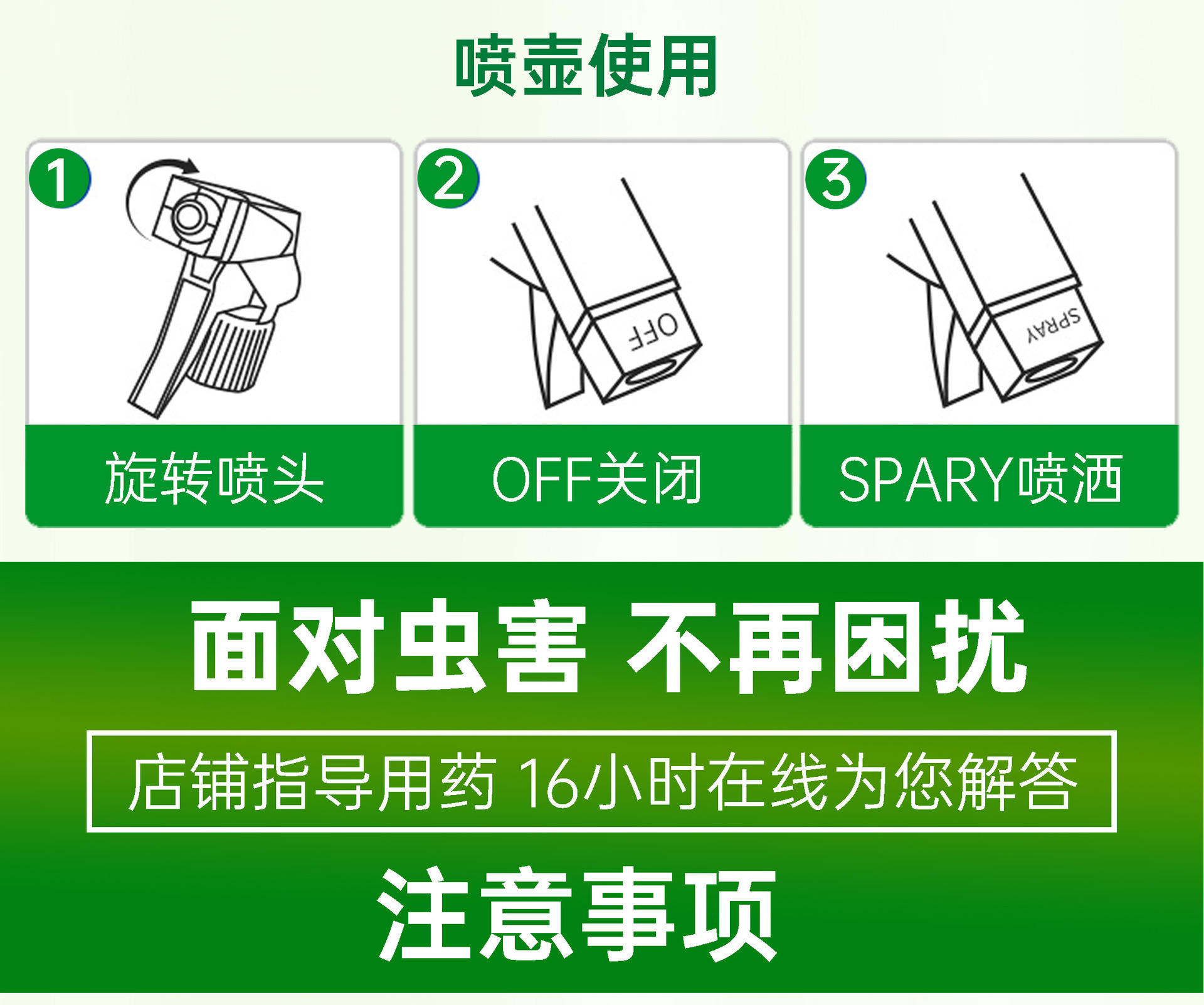 喷壶使用

1
旋转喷头

2
OFF
OFF关闭

3
SPRAY
SPARY喷洒

面对虫害 不再困扰

店铺指导用药 16小时在线为您解答

注意事项