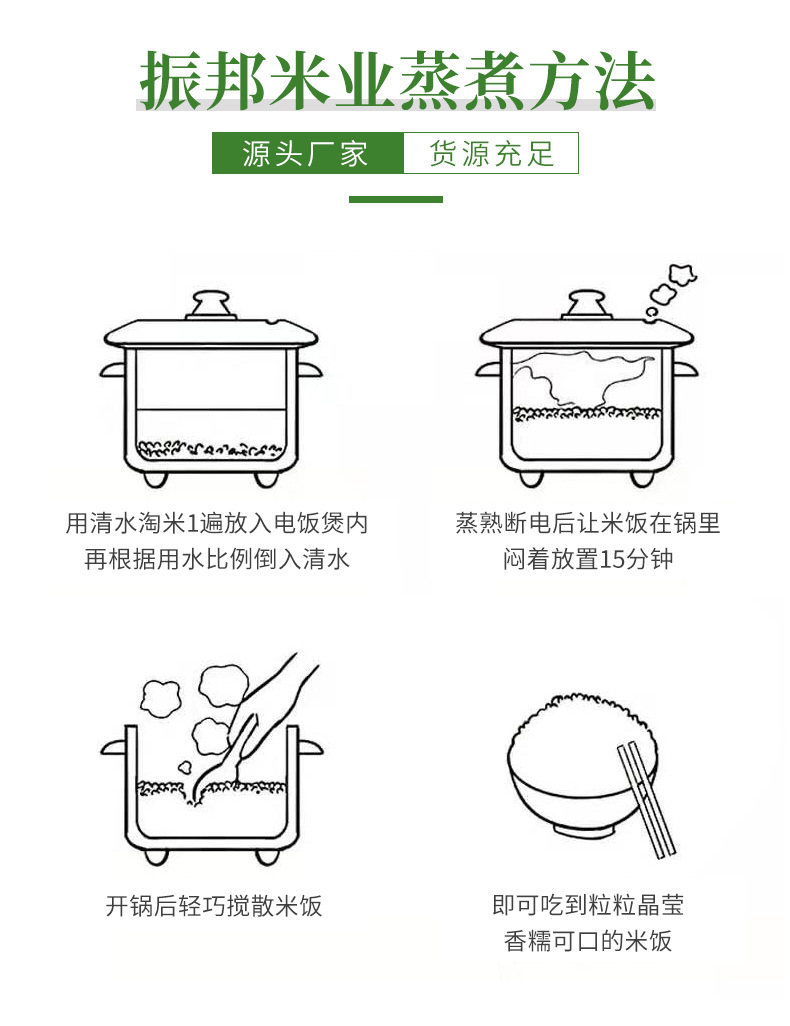 振邦米业蒸煮方法

源头厂家 货源充足

用清水淘米1遍放入电饭煲内
再根据用水比例倒入清水

蒸熟断电后让米饭在锅里
闷着放置15分钟

开锅后轻巧搅散米饭

即可吃到粒粒晶莹
香糯可口的米饭