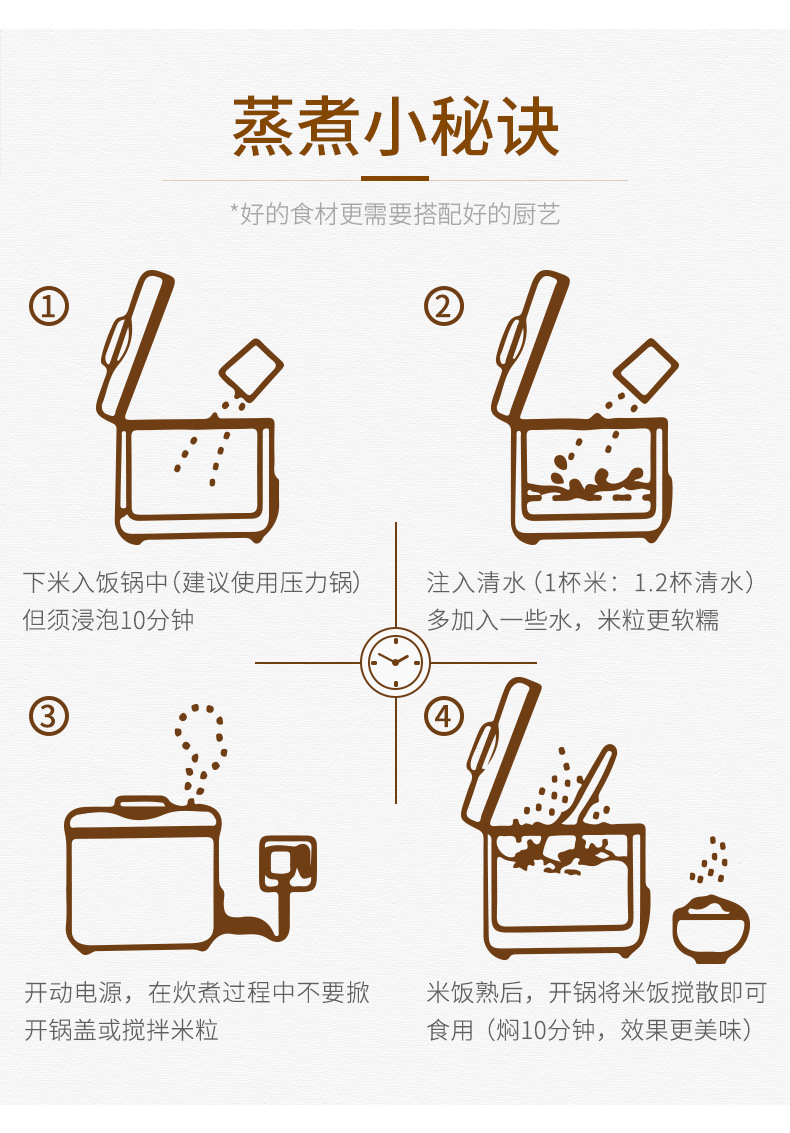 蒸煮小秘诀

*好的食材更需要搭配好的厨艺

①

下米入饭锅中（建议使用压力锅）但须浸泡10分钟

②

注入清水（1杯米：1.2杯清水）多加入一些水，米粒更软糯

③

开动电源，在炊煮过程中不要掀开锅盖或搅拌米粒

④

米饭熟后，开锅将米饭搅散即可食用（焖10分钟，效果更美味）