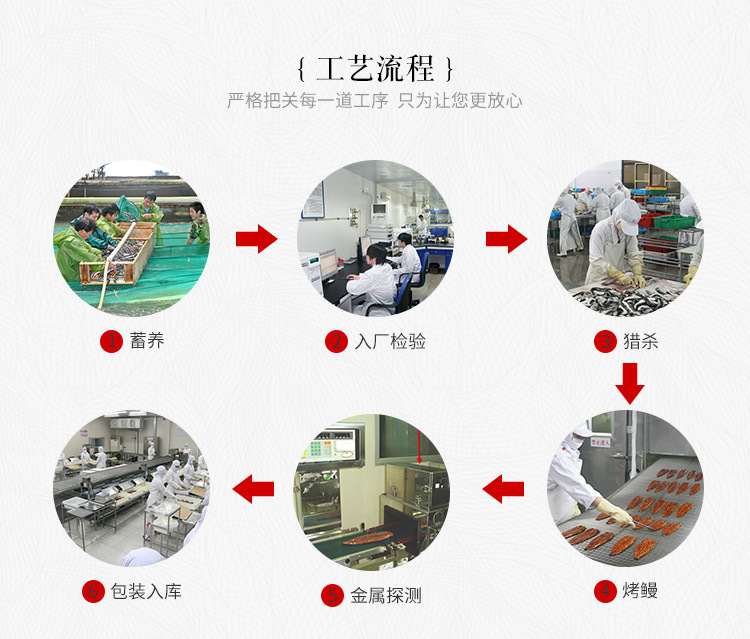 { 工艺流程 }
严格把关每一道工序 只为让您更放心

1 蓄养

2 入厂检验

3 猎杀

4 烤鳗

5 金属探测

6 包装入库