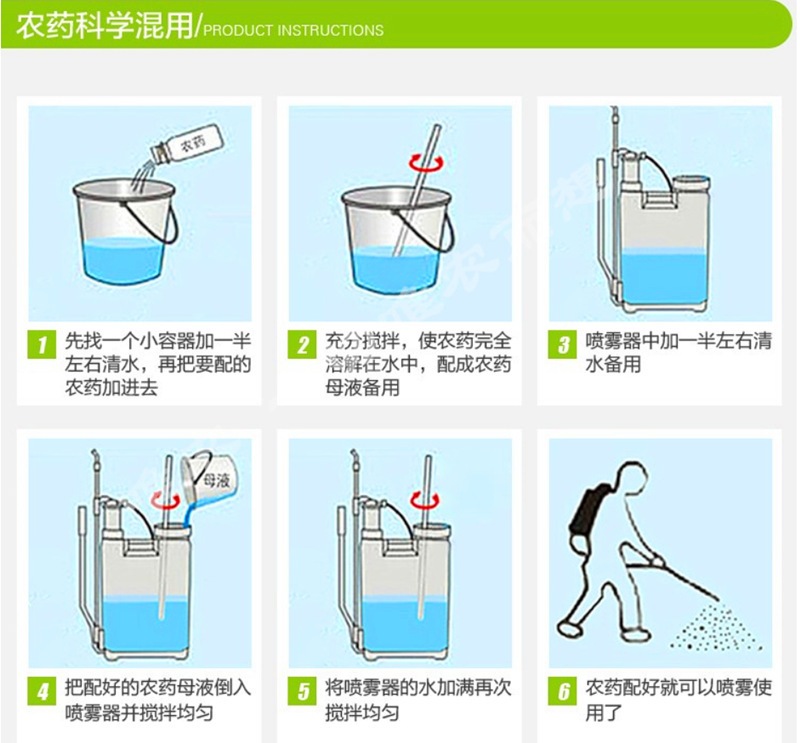 农药科学混用/PRODUCT INSTRUCTIONS

农药

1 先找一个小容器加一半左右清水，再把要配的农药加进去

2 充分搅拌，使农药完全溶解在水中，配成农药母液备用

3 喷雾器中加一半左右清水备用

母液

4 把配好的农药母液倒入喷雾器并搅拌均匀

5 将喷雾器的水加满再次搅拌均匀

6 农药配好就可以喷雾使用了