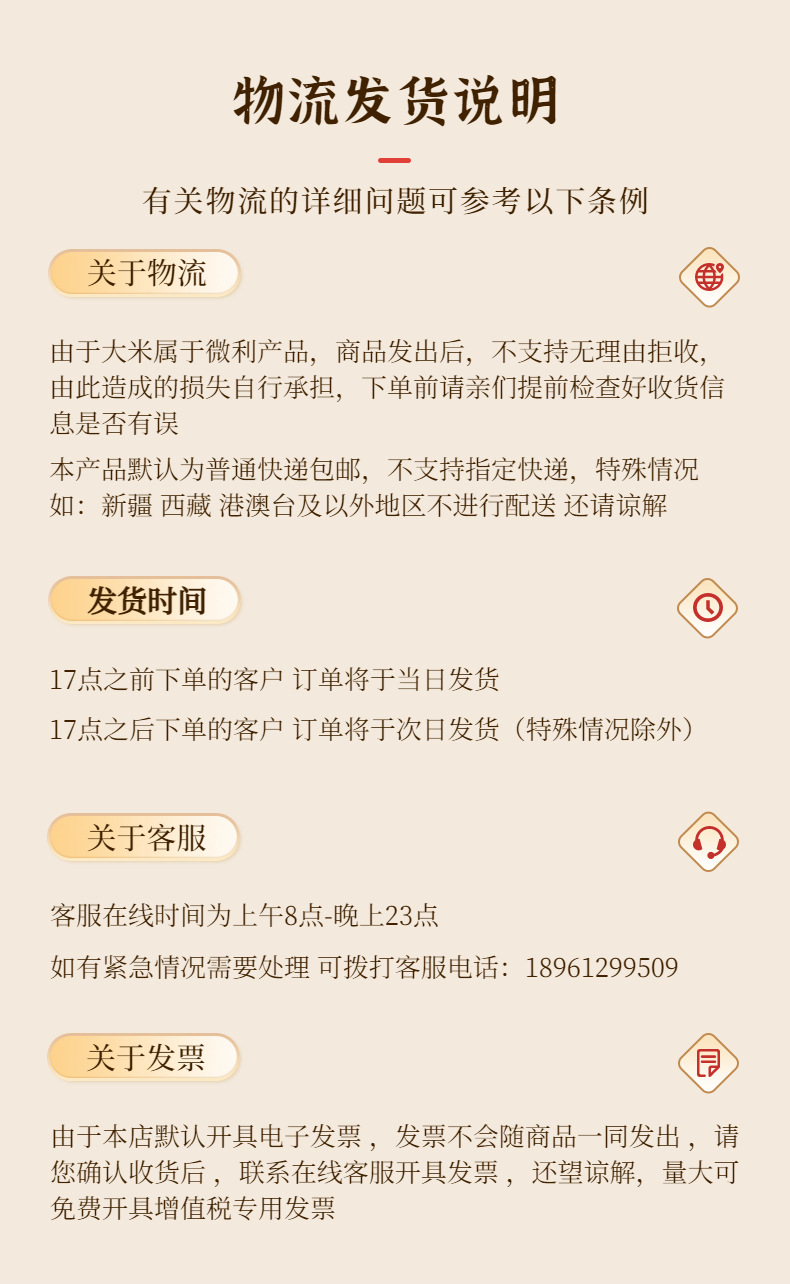 物流发货说明

有关物流的详细问题可参考以下条例

关于物流

由于大米属于微利产品，商品发出后，不支持无理由拒收，由此造成的损失自行承担，下单前请亲们提前检查好收货信息是否有误

本产品默认为普通快递包邮，不支持指定快递，特殊情况如：新疆 西藏 港澳台及以外地区不进行配送 还请谅解

发货时间

17点之前下单的客户 订单将于当日发货

17点之后下单的客户 订单将于次日发货（特殊情况除外）

关于客服

客服在线时间为上午8点-晚上23点

如有紧急情况需要处理 可拨打客服电话：18961299509

关于发票

由于本店默认开具电子发票，发票不会随商品一同发出，请您确认收货后，联系在线客服开具发票，还望谅解，量大可免费开具增值税专用发票