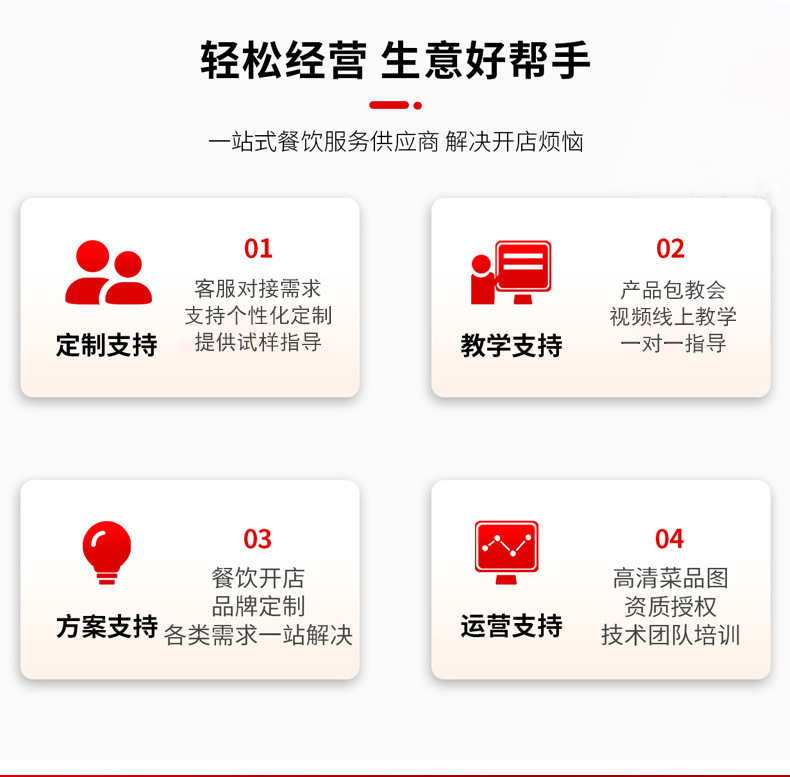 轻松经营 生意好帮手

一站式餐饮服务供应商 解决开店烦恼

定制支持

01

客服对接需求
支持个性化定制
提供试样指导

教学支持

02

产品包教会
视频线上教学
一对一指导

方案支持

03

餐饮开店
品牌定制
各类需求一站解决

运营支持

04

高清菜品图
资质授权
技术团队培训