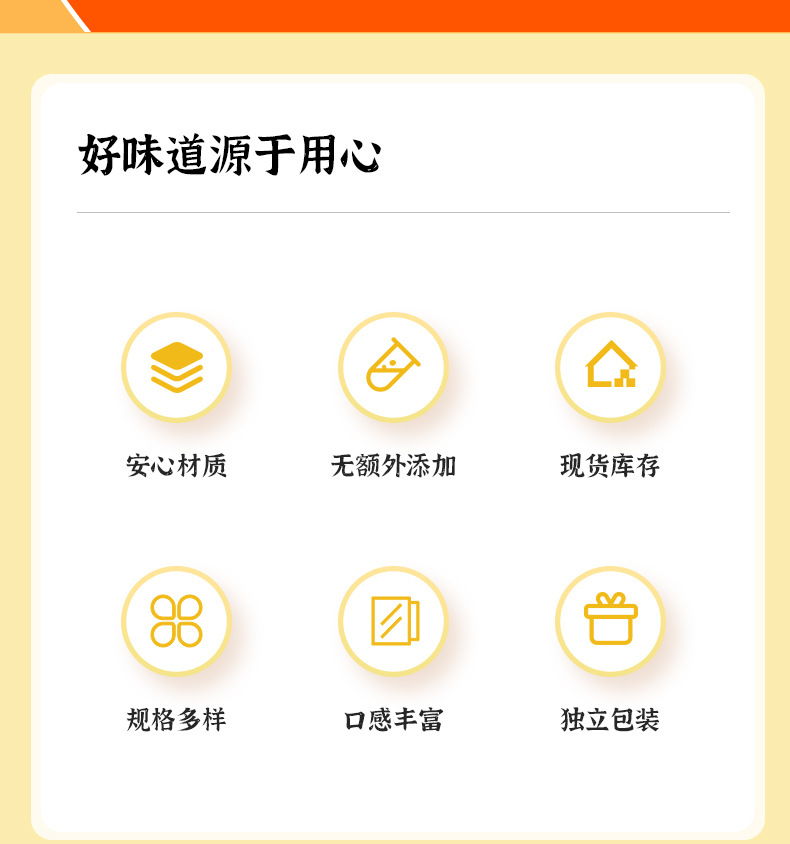 好味道源于用心

安心材质 无额外添加 现货库存

规格多样 口感丰富 独立包装